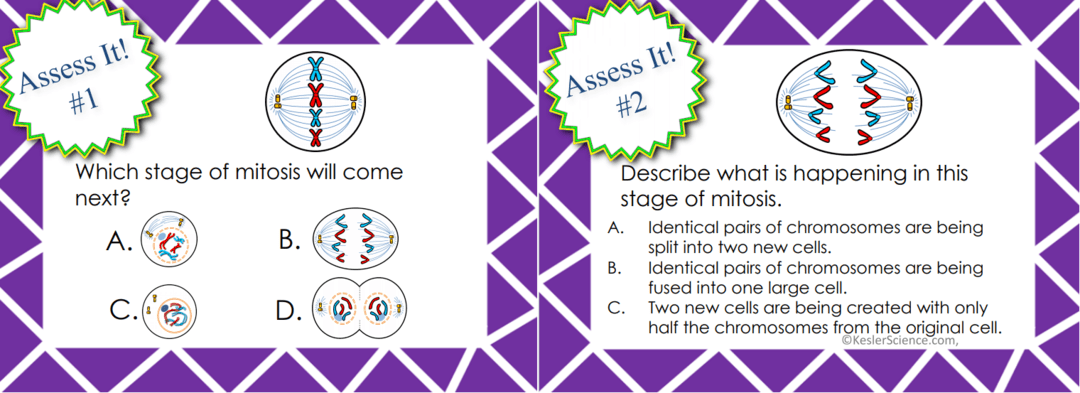 Assess It! #1

Which stage of mitosis will come next?

A.

B.

C.

D.

Assess It! #2

Describe what is happening in this stage of mitosis.

A. Identical pairs of chromosomes are being split into two new cells.

B. Identical pairs of chromosomes are being fused into one large cell.

C. Two new cells are being created with only half the chromosomes from the original cell.

©KeslerScience.com,