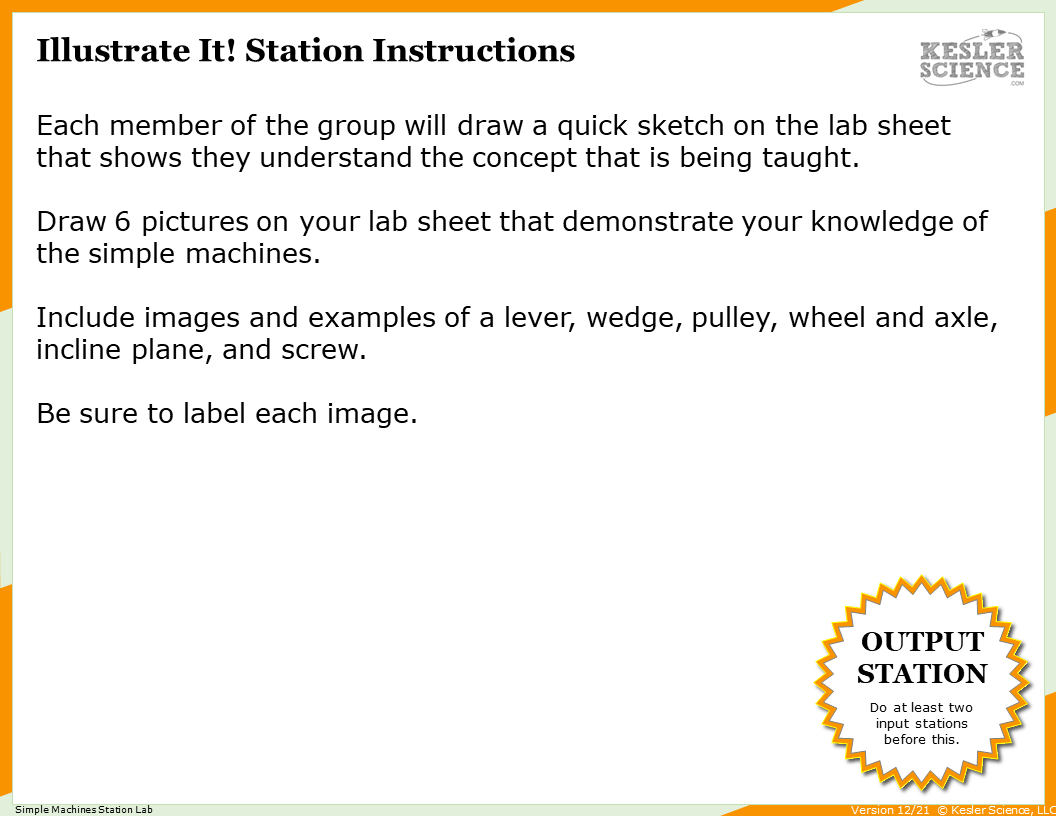 Illustrate It! Station Instructions

KESLER SCIENCE .COM

Each member of the group will draw a quick sketch on the lab sheet that shows they understand the concept that is being taught.

Draw 6 pictures on your lab sheet that demonstrate your knowledge of the simple machines.

Include images and examples of a lever, wedge, pulley, wheel and axle, incline plane, and screw.

Be sure to label each image.

OUTPUT STATION

Do at least two input stations before this.

Simple Machines Station Lab

Version 12/21 © Kesler Science, LLC